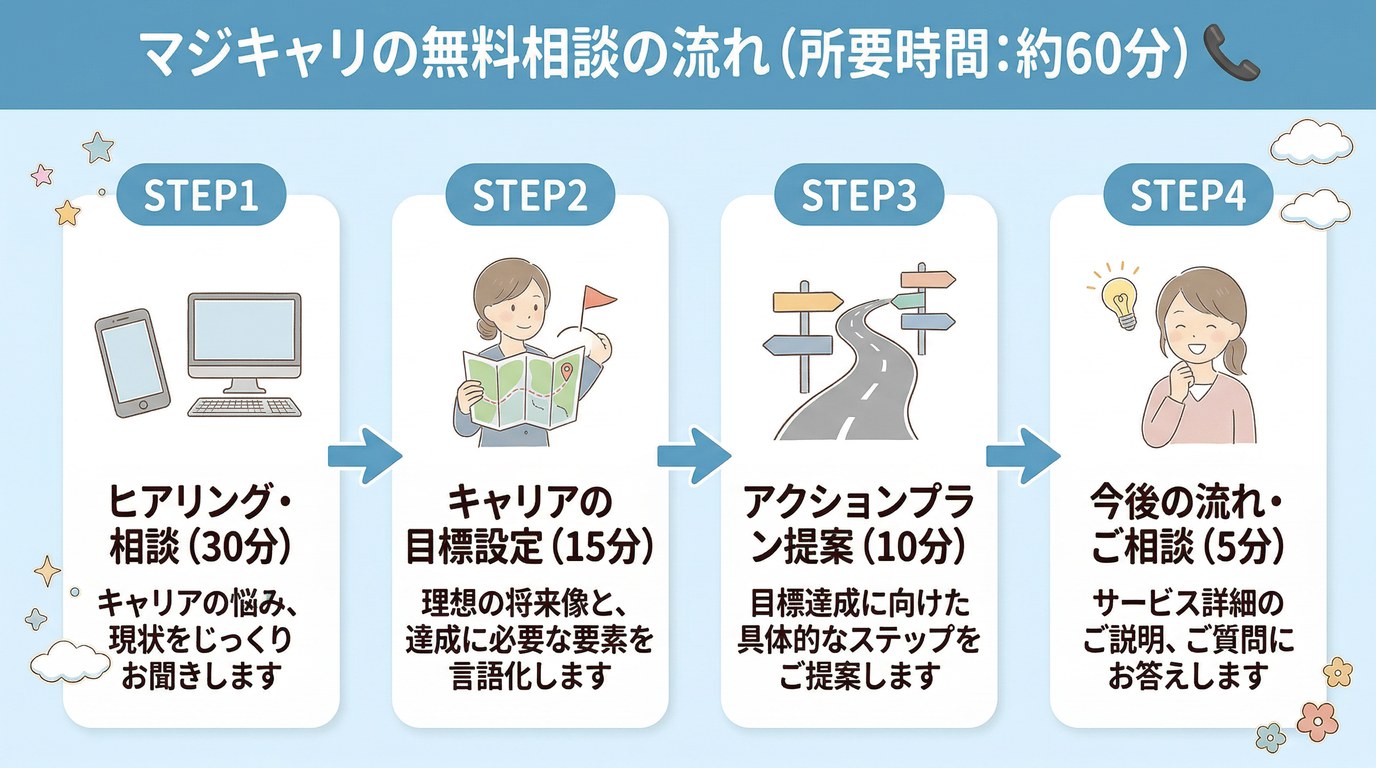 マジキャリの無料相談の流れ（所要時間：約60分）

STEP1

ヒアリング・相談（30分）

キャリアの悩み、現状をじっくりお聞きします

STEP2

キャリアの目標設定（15分）

理想の将来像と、達成に必要な要素を言語化します

STEP3

アクションプラン提案（10分）

目標達成に向けた具体的なステップをご提案します

STEP4

今後の流れ・ご相談（5分）

サービス詳細のご説明、ご質問にお答えします