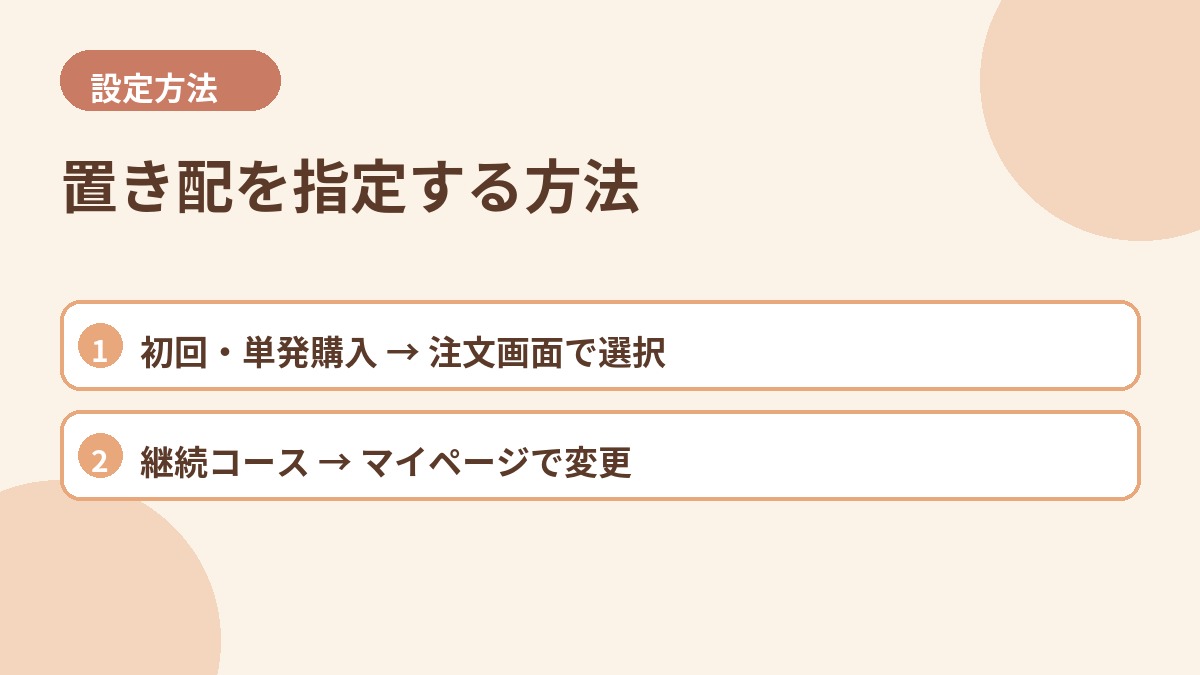 設定方法

置き配を指定する方法

1 初回・単発購入 → 注文画面で選択

2 継続コース → マイページで変更